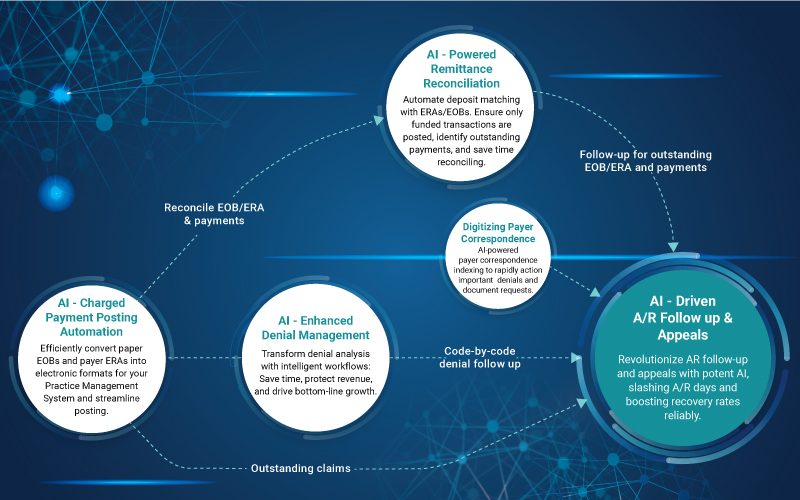 AI - Powered Remittance Reconciliation
Automate deposit matching with ERAs/EOBs. Ensure only funded transactions are posted, identify outstanding payments, and save time reconciling.

Follow-up for outstanding EOB/ERA and payments

Reconcile EOB/ERA & payments

Digitizing Payer Correspondence
AI-powered payer correspondence indexing to rapidly action important denials and document requests.

AI - Charged Payment Posting Automation
Efficiently convert paper EOBs and payer ERAs into electronic formats for your Practice Management System and streamline posting.

AI - Enhanced Denial Management
Transform denial analysis with intelligent workflows: Save time, protect revenue, and drive bottom-line growth.

Code-by-code denial follow up

AI - Driven A/R Follow up & Appeals
Revolutionize AR follow-up and appeals with potent AI, slashing A/R days and boosting recovery rates reliably.

Outstanding claims