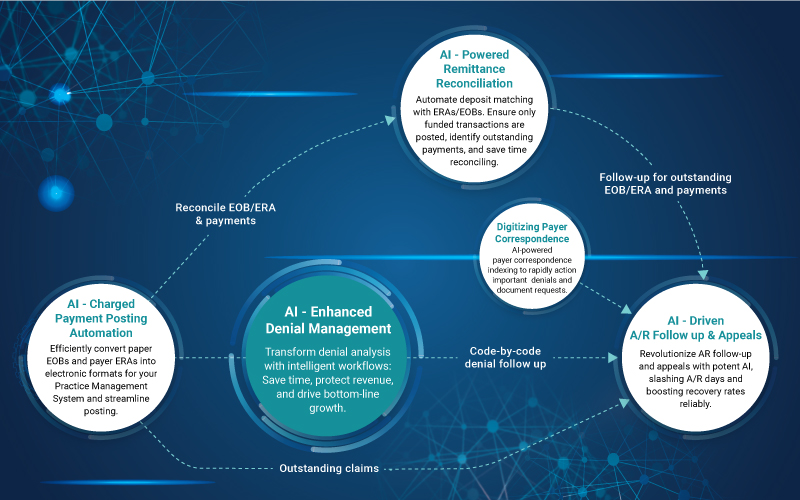 AI - Powered Remittance Reconciliation

Automate deposit matching with ERAs/EOBs. Ensure only funded transactions are posted, identify outstanding payments, and save time reconciling.

Follow-up for outstanding EOB/ERA and payments

Reconcile EOB/ERA & payments

Digitizing Payer Correspondence

AI-powered payer correspondence indexing to rapidly action important denials and document requests.

AI - Charged Payment Posting Automation

Efficiently convert paper EOBs and payer ERAs into electronic formats for your Practice Management System and streamline posting.

AI - Enhanced Denial Management

Transform denial analysis with intelligent workflows: Save time, protect revenue, and drive bottom-line growth.

Code-by-code denial follow up

AI - Driven A/R Follow up & Appeals

Revolutionize AR follow-up and appeals with potent AI, slashing A/R days and boosting recovery rates reliably.

Outstanding claims